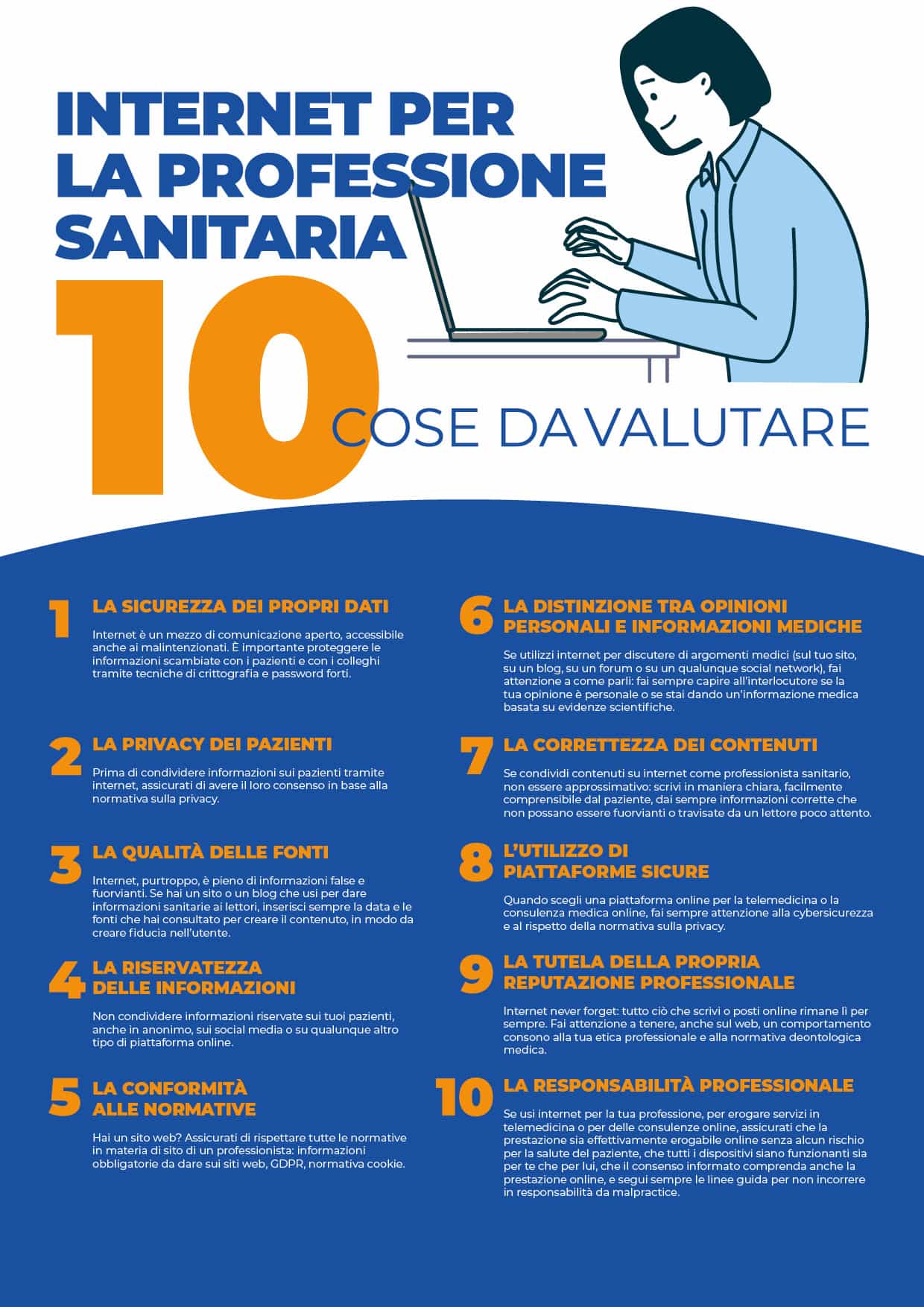 INTERNET PER LA PROFESSIONE SANITARIA

10 COSE DA VALUTARE

1 LA SICUREZZA DEI PROPRI DATI

Internet è un mezzo di comunicazione aperto, accessibile anche ai malintenzionati. È importante proteggere le informazioni scambiate con i pazienti e con i colleghi tramite tecniche di crittografia e password forti.

2 LA PRIVACY DEI PAZIENTI

Prima di condividere informazioni sui pazienti tramite internet, assicurati di avere il loro consenso in base alla normativa sulla privacy.

3 LA QUALITÀ DELLE FONTI

Internet, purtroppo, è pieno di informazioni false e fuorvianti. Se hai un sito o un blog che usi per dare informazioni sanitarie ai lettori, inserisci sempre la data e le fonti che hai consultato per creare il contenuto, in modo da creare fiducia nell'utente.

4 LA RISERVATEZZA DELLE INFORMAZIONI

Non condividere informazioni riservate sui tuoi pazienti, anche in anonimo, sui social media o su qualunque altro tipo di piattaforma online.

5 LA CONFORMITÀ ALLE NORMATIVE

Hai un sito web? Assicurati di rispettare tutte le normative in materia di sito di un professionista: informazioni obbligatorie da dare sui siti web, GDPR, normativa cookie.

6 LA DISTINZIONE TRA OPINIONI PERSONALI E INFORMAZIONI MEDICHE

Se utilizzi internet per discutere di argomenti medici (sul tuo sito, su un blog, su un forum o su un qualunque social network), fai attenzione a come parli: fai sempre capire all'interlocutore se la tua opinione è personale o se stai dando un'informazione medica basata su evidenze scientifiche.

7 LA CORRETTEZZA DEI CONTENUTI

Se condividi contenuti su internet come professionista sanitario, non essere approssimativo: scrivi in maniera chiara, facilmente comprensibile dal paziente, dai sempre informazioni corrette che non possano essere fuorvianti o travisate da un lettore poco attento.

8 L'UTILIZZO DI PIATTAFORME SICURE

Quando scegli una piattaforma online per la telemedicina o la consulenza medica online, fai sempre attenzione alla cybersicurezza e al rispetto della normativa sulla privacy.

9 LA TUTELA DELLA PROPRIA REPUTAZIONE PROFESSIONALE

Internet never forget: tutto ciò che scrivi o posti online rimane lì per sempre. Fai attenzione a tenere, anche sul web, un comportamento consono alla tua etica professionale e alla normativa deontologica medica.

10 LA RESPONSABILITÀ PROFESSIONALE

Se usi internet per la tua professione, per erogare servizi in telemedicina o per delle consulenze online, assicurati che la prestazione sia effettivamente erogabile online senza alcun rischio per la salute del paziente, che tutti i dispositivi siano funzionanti sia per te che per lui, che il consenso informato comprenda anche la prestazione online, e segui sempre le linee guida per non incorrere in responsabilità da malpractice.