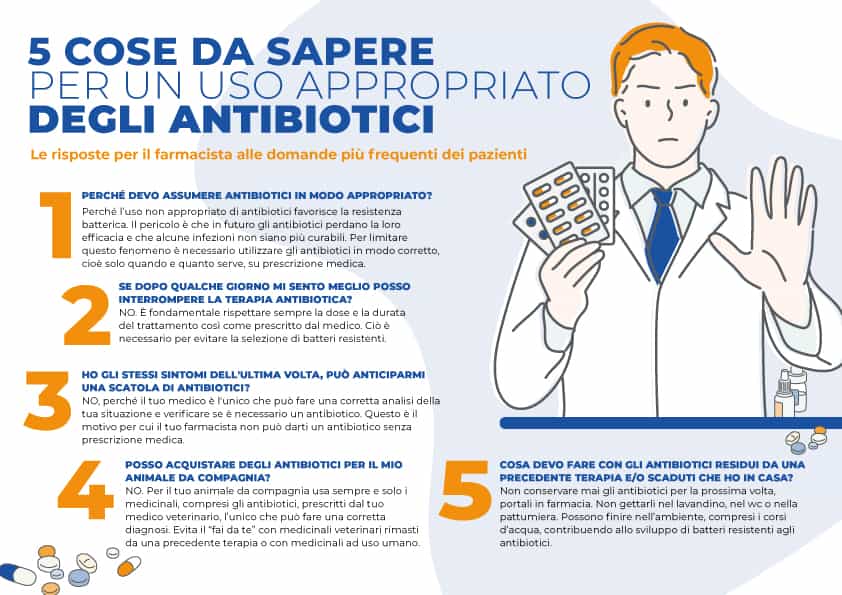 5 COSE DA SAPERE
PER UN USO APPROPRIATO
DEGLI ANTIBIOTICI

Le risposte per il farmacista alle domande più frequenti dei pazienti

1
PERCHÉ DEVO ASSUMERE ANTIBIOTICI IN MODO APPROPRIATO?
Perché l'uso non appropriato di antibiotici favorisce la resistenza batterica. Il pericolo è che in futuro gli antibiotici perdano la loro efficacia e che alcune infezioni non siano più curabili. Per limitare questo fenomeno è necessario utilizzare gli antibiotici in modo corretto, cioè solo quando e quanto serve, su prescrizione medica.

2
SE DOPO QUALCHE GIORNO MI SENTO MEGLIO POSSO INTERROMPERE LA TERAPIA ANTIBIOTICA?
NO. È fondamentale rispettare sempre la dose e la durata del trattamento così come prescritto dal medico. Ciò è necessario per evitare la selezione di batteri resistenti.

3
HO GLI STESSI SINTOMI DELL'ULTIMA VOLTA, PUÒ ANTICIPARMI UNA SCATOLA DI ANTIBIOTICI?
NO, perché il tuo medico è l'unico che può fare una corretta analisi della tua situazione e verificare se è necessario un antibiotico. Questo è il motivo per cui il tuo farmacista non può darti un antibiotico senza prescrizione medica.

4
POSSO ACQUISTARE DEGLI ANTIBIOTICI PER IL MIO ANIMALE DA COMPAGNIA?
NO. Per il tuo animale da compagnia usa sempre e solo i medicinali, compresi gli antibiotici, prescritti dal tuo medico veterinario, l'unico che può fare una corretta diagnosi. Evita il "fai da te" con medicinali veterinari rimasti da una precedente terapia o con medicinali ad uso umano.

5
COSA DEVO FARE CON GLI ANTIBIOTICI RESIDUI DA UNA PRECEDENTE TERAPIA E/O SCADUTI CHE HO IN CASA?
Non conservare mai gli antibiotici per la prossima volta, portali in farmacia. Non gettarli nel lavandino, nel wc o nella pattumiera. Possono finire nell'ambiente, compresi i corsi d'acqua, contribuendo allo sviluppo di batteri resistenti agli antibiotici.