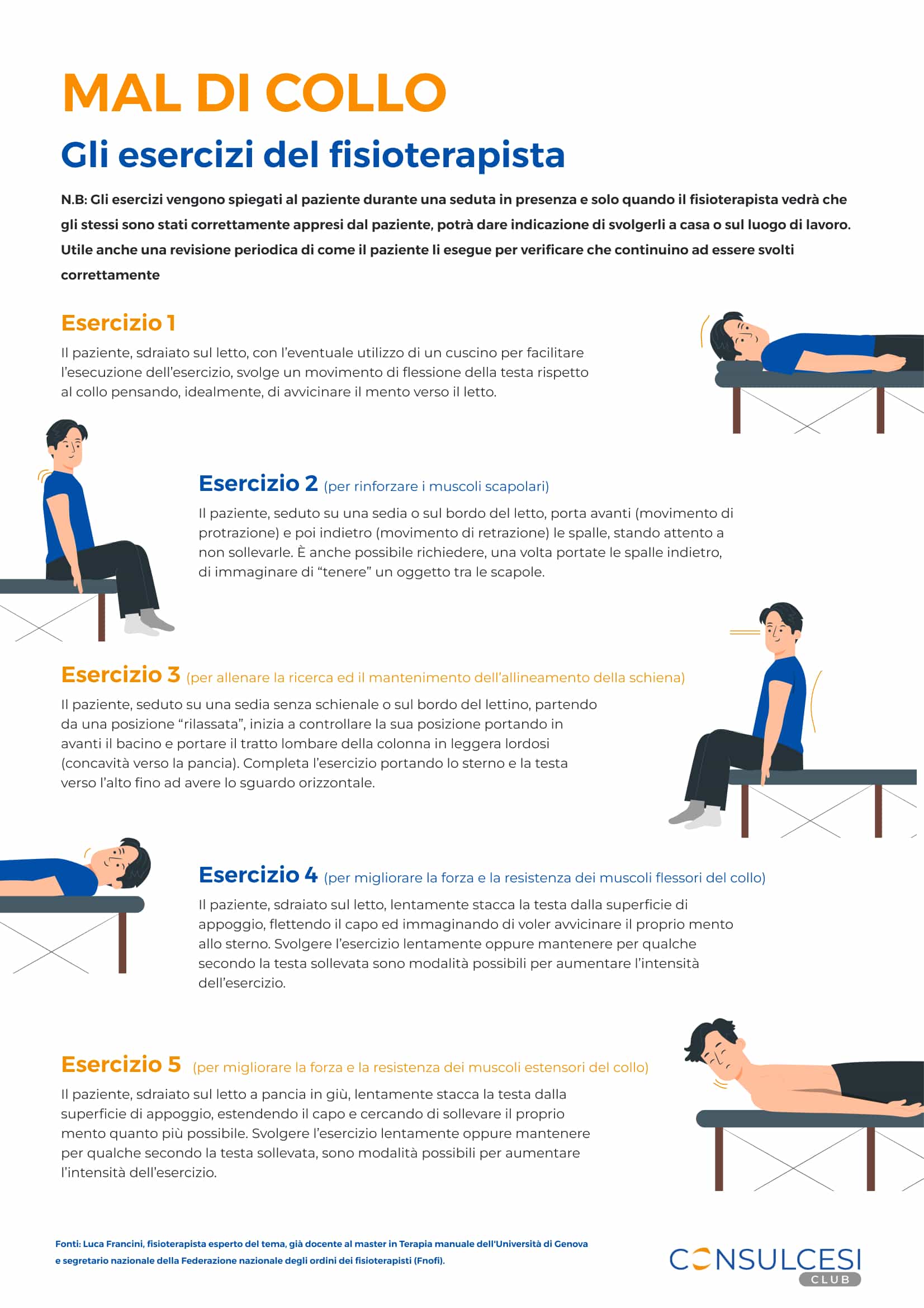 MAL DI COLLO

Gli esercizi del fisioterapista

N.B: Gli esercizi vengono spiegati al paziente durante una seduta in presenza e solo quando il fisioterapista vedrà che gli stessi sono stati correttamente appresi dal paziente, potrà dare indicazione di svolgerli a casa o sul luogo di lavoro. Utile anche una revisione periodica di come il paziente li esegue per verificare che continuino ad essere svolti correttamente

Esercizio 1

Il paziente, sdraiato sul letto, con l'eventuale utilizzo di un cuscino per facilitare l'esecuzione dell'esercizio, svolge un movimento di flessione della testa rispetto al collo pensando, idealmente, di avvicinare il mento verso il letto.

Esercizio 2 (per rinforzare i muscoli scapolari)

Il paziente, seduto su una sedia o sul bordo del letto, porta avanti (movimento di protrazione) e poi indietro (movimento di retrazione) le spalle, stando attento a non sollevarle. È anche possibile richiedere, una volta portate le spalle indietro, di immaginare di "tenere" un oggetto tra le scapole.

Esercizio 3 (per allenare la ricerca ed il mantenimento dell'allineamento della schiena)

Il paziente, seduto su una sedia senza schienale o sul bordo del lettino, partendo da una posizione "rilassata", inizia a controllare la sua posizione portando in avanti il bacino e portare il tratto lombare della colonna in leggera lordosi (concavità verso la pancia). Completa l'esercizio portando lo sterno e la testa verso l'alto fino ad avere lo sguardo orizzontale.

Esercizio 4 (per migliorare la forza e la resistenza dei muscoli flessori del collo)

Il paziente, sdraiato sul letto, lentamente stacca la testa dalla superficie di appoggio, flettendo il capo ed immaginando di voler avvicinare il proprio mento allo sterno. Svolgere l'esercizio lentamente oppure mantenere per qualche secondo la testa sollevata sono modalità possibili per aumentare l'intensità dell'esercizio.

Esercizio 5 (per migliorare la forza e la resistenza dei muscoli estensori del collo)

Il paziente, sdraiato sul letto a pancia in giù, lentamente stacca la testa dalla superficie di appoggio, estendendo il capo e cercando di sollevare il proprio mento quanto più possibile. Svolgere l'esercizio lentamente oppure mantenere per qualche secondo la testa sollevata, sono modalità possibili per aumentare l'intensità dell'esercizio.

Fonti: Luca Francini, fisioterapista esperto del tema, già docente al master in Terapia manuale dell'Università di Genova e segretario nazionale della Federazione nazionale degli ordini dei fisioterapisti (Fnofi).

CONSULCESI CLUB